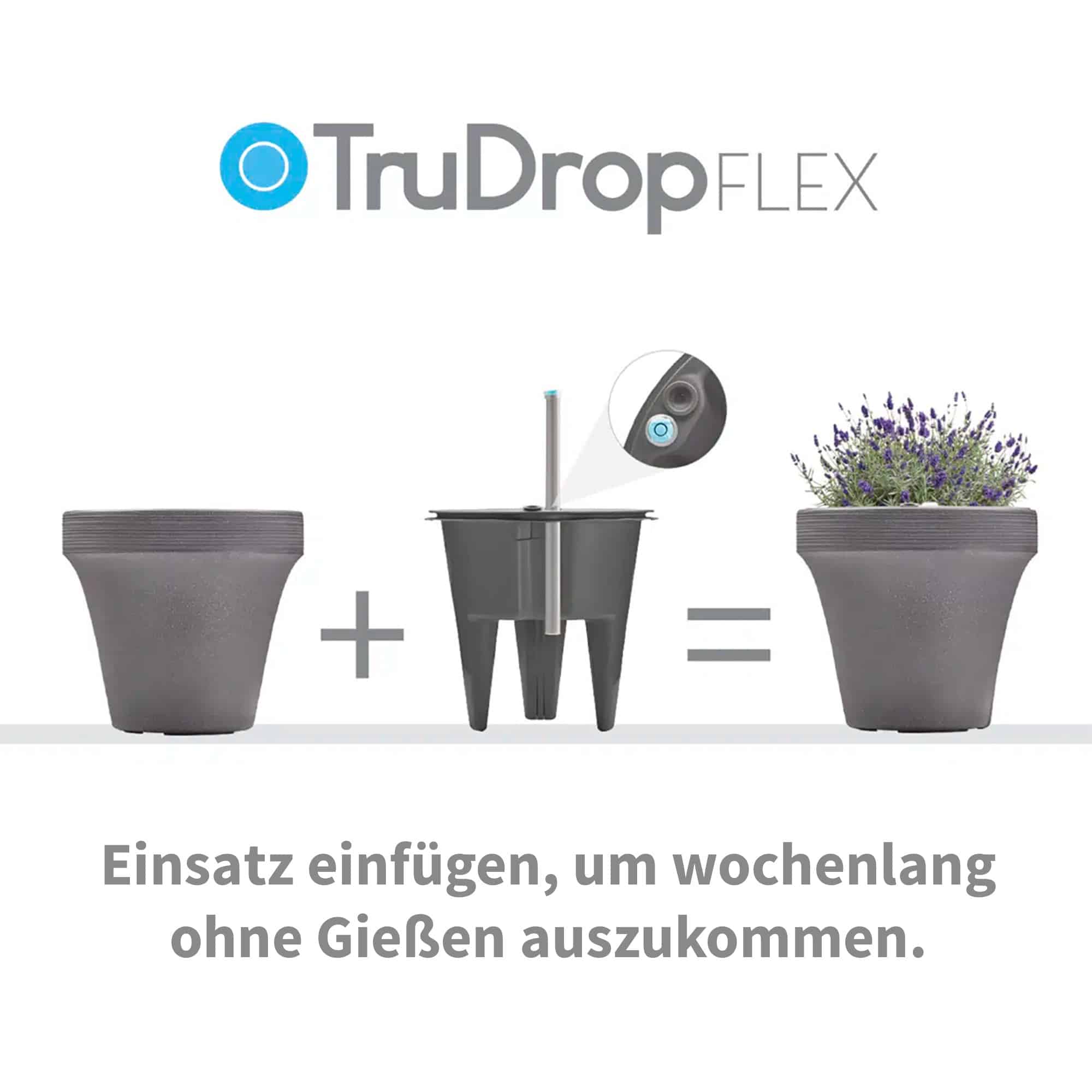 TruDrop FLEX

+ =

Einsatz einfügen, um wochenlang ohne Gießen auszukommen.