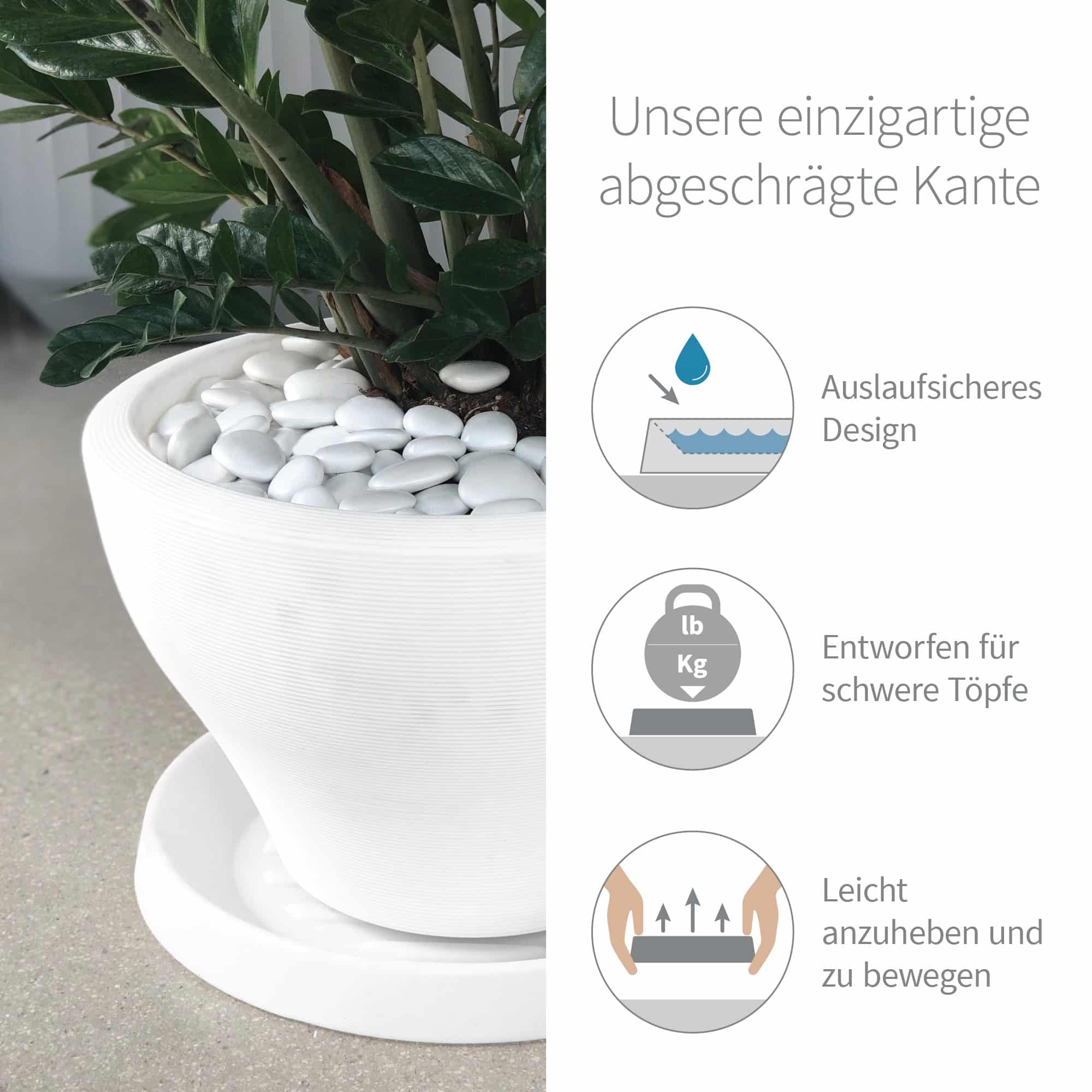 Unsere einzigartige abgeschrägte Kante

Auslaufsicheres Design

lb
Kg

Entworfen für schwere Töpfe

Leicht anzuheben und zu bewegen